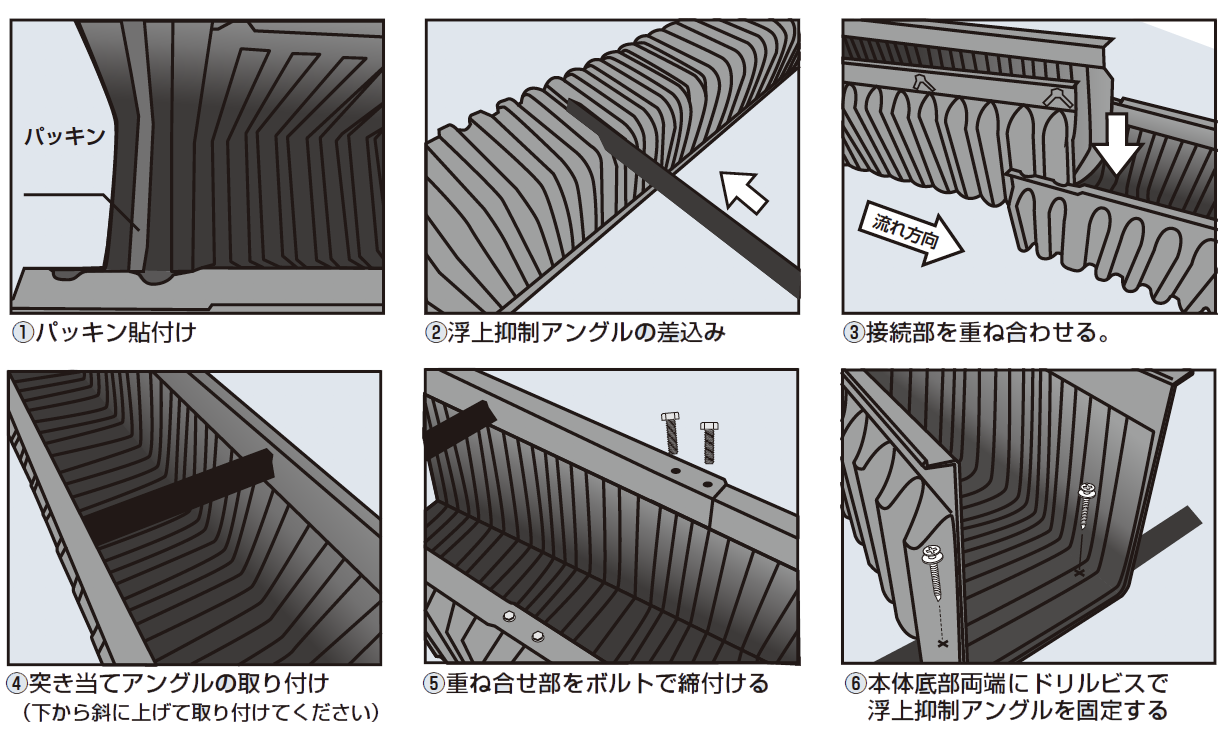 パッキン

①パッキン貼付け

②浮上抑制アングルの差込み

流れ方向

③接続部を重ね合わせる。

④突き当てアングルの取り付け
（下から斜に上げて取り付けてください）

⑤重ね合せ部をボルトで締付ける

⑥本体底部両端にドリルビスで浮上抑制アングルを固定する